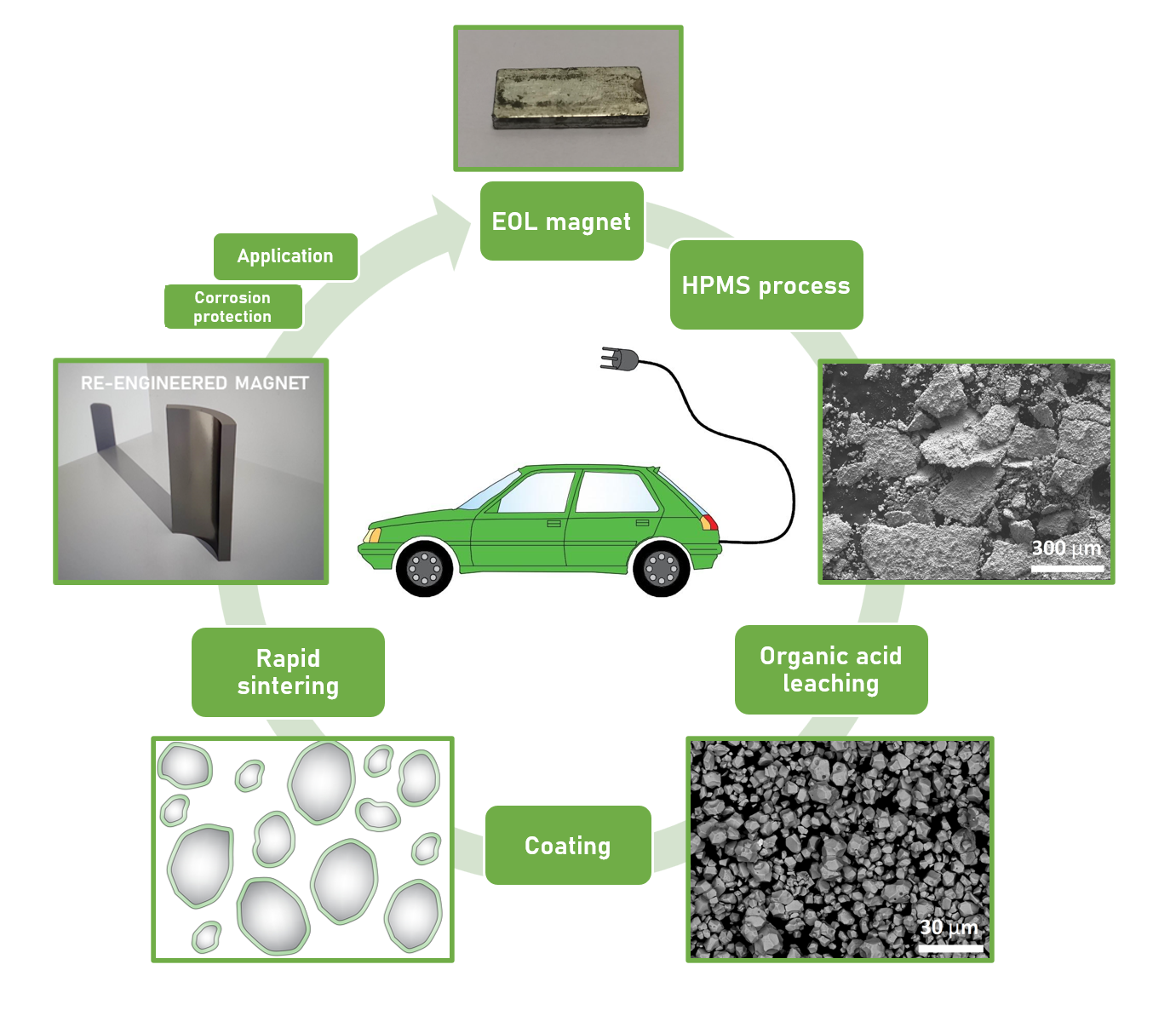 EOL magnet

HPMS process

300 μm

Organic acid leaching

30 μm

Coating

Rapid sintering

RE-ENGINEERED MAGNET

Corrosion protection

Application